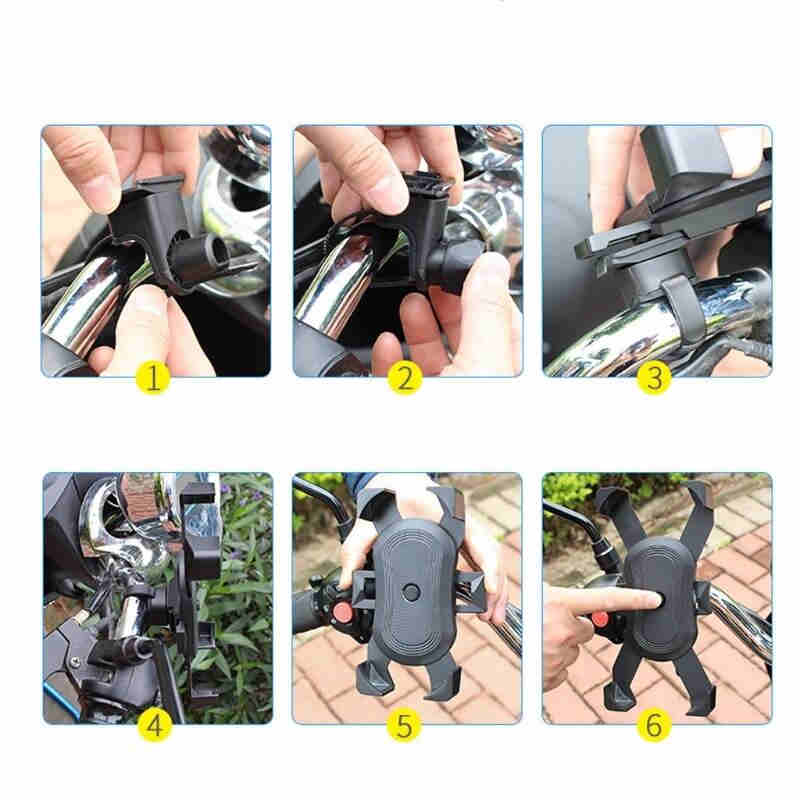 1
2
3
4
5
6